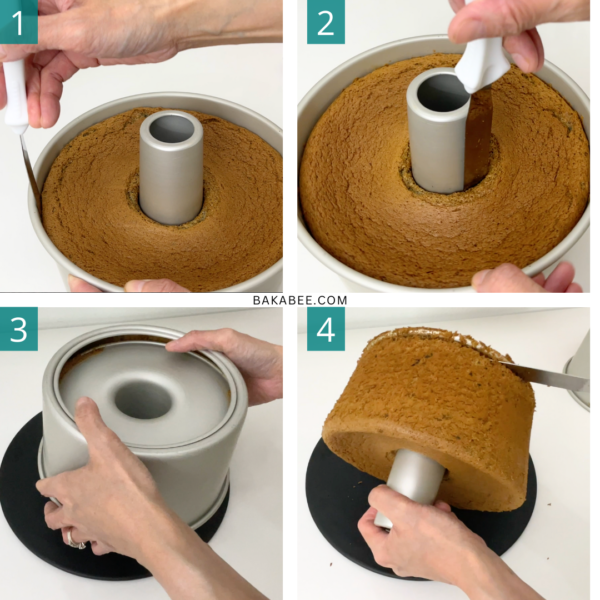 1

2

BAKABEE.COM

3

4